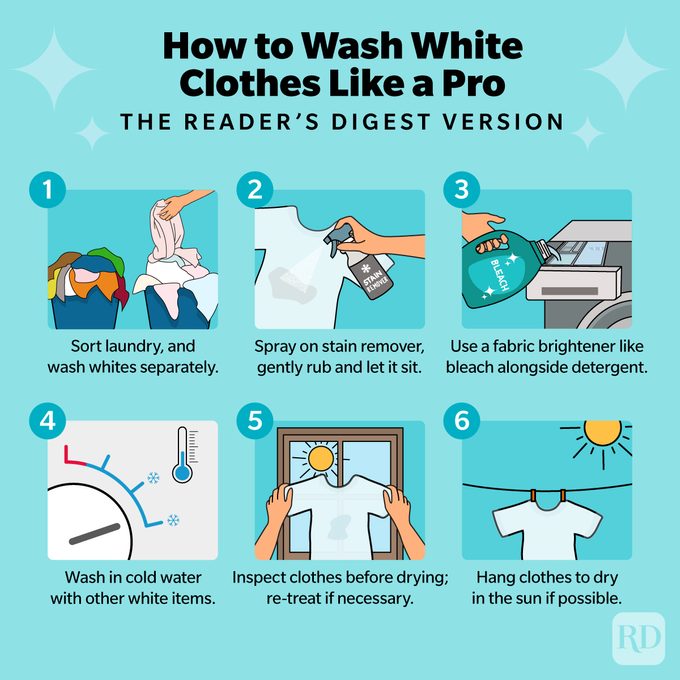 How to Wash White Clothes Like a Pro

THE READER'S DIGEST VERSION

1

Sort laundry, and wash whites separately.

2

STAIN REMOVER

Spray on stain remover, gently rub and let it sit.

3

BLEACH

Use a fabric brightener like bleach alongside detergent.

4

Wash in cold water with other white items.

5

Inspect clothes before drying; re-treat if necessary.

6

Hang clothes to dry in the sun if possible.

RD