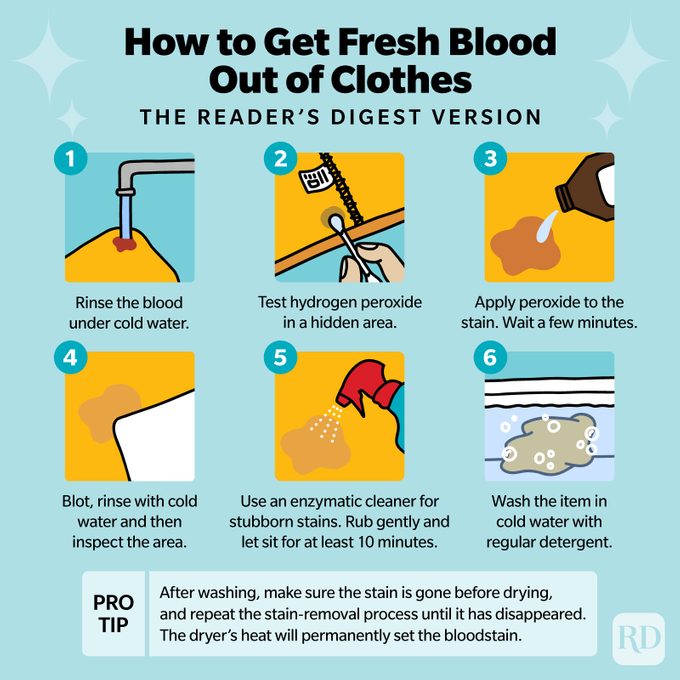 How to Get Fresh Blood Out of Clothes

THE READER'S DIGEST VERSION

1

Rinse the blood under cold water.

2

Test hydrogen peroxide in a hidden area.

3

Apply peroxide to the stain. Wait a few minutes.

4

Blot, rinse with cold water and then inspect the area.

5

Use an enzymatic cleaner for stubborn stains. Rub gently and let sit for at least 10 minutes.

6

Wash the item in cold water with regular detergent.

PRO TIP

After washing, make sure the stain is gone before drying, and repeat the stain-removal process until it has disappeared. The dryer's heat will permanently set the bloodstain.

RD