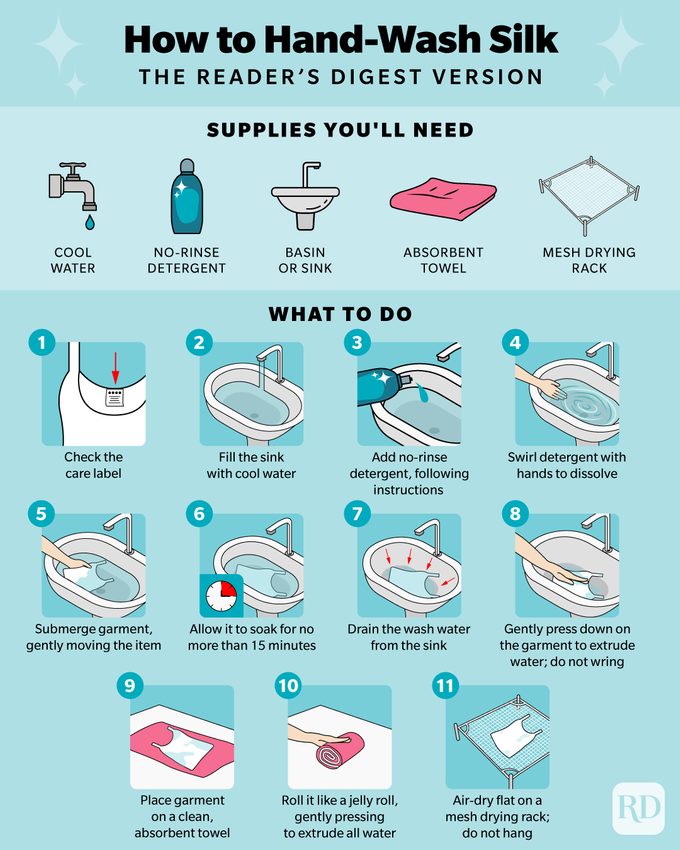 How to Hand-Wash Silk
THE READER'S DIGEST VERSION

SUPPLIES YOU'LL NEED

COOL WATER

NO-RINSE DETERGENT

BASIN OR SINK

ABSORBENT TOWEL

MESH DRYING RACK

WHAT TO DO

1
Check the care label

2
Fill the sink with cool water

3
Add no-rinse detergent, following instructions

4
Swirl detergent with hands to dissolve

5
Submerge garment, gently moving the item

6
Allow it to soak for no more than 15 minutes

7
Drain the wash water from the sink

8
Gently press down on the garment to extrude water; do not wring

9
Place garment on a clean, absorbent towel

10
Roll it like a jelly roll, gently pressing to extrude all water

11
Air-dry flat on a mesh drying rack; do not hang

RD