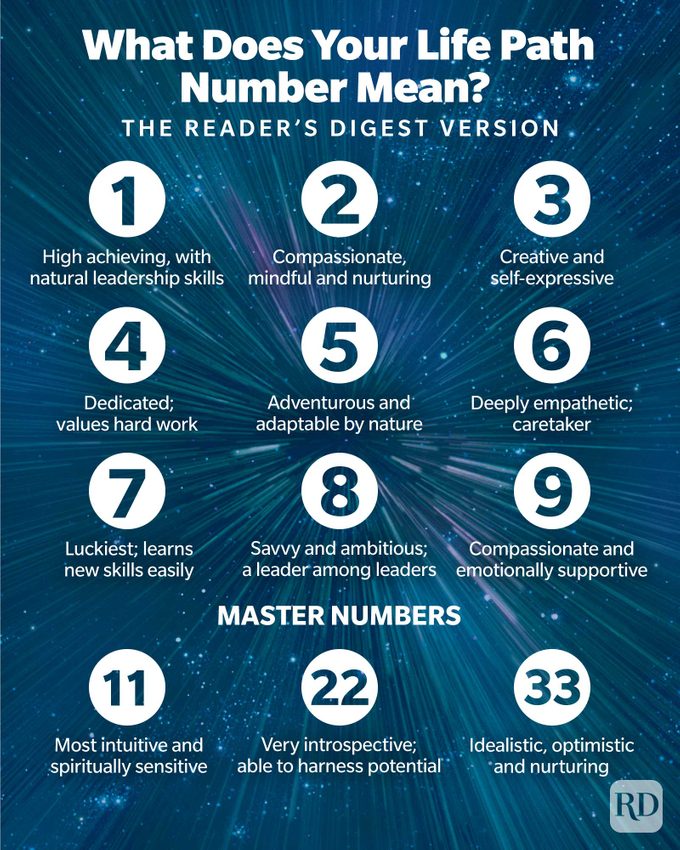 What Does Your Life Path Number Mean?

THE READER'S DIGEST VERSION

1
High achieving, with natural leadership skills

2
Compassionate, mindful and nurturing

3
Creative and self-expressive

4
Dedicated; values hard work

5
Adventurous and adaptable by nature

6
Deeply empathetic; caretaker

7
Luckiest; learns new skills easily

8
Savvy and ambitious; a leader among leaders

9
Compassionate and emotionally supportive

MASTER NUMBERS

11
Most intuitive and spiritually sensitive

22
Very introspective; able to harness potential

33
Idealistic, optimistic and nurturing

RD