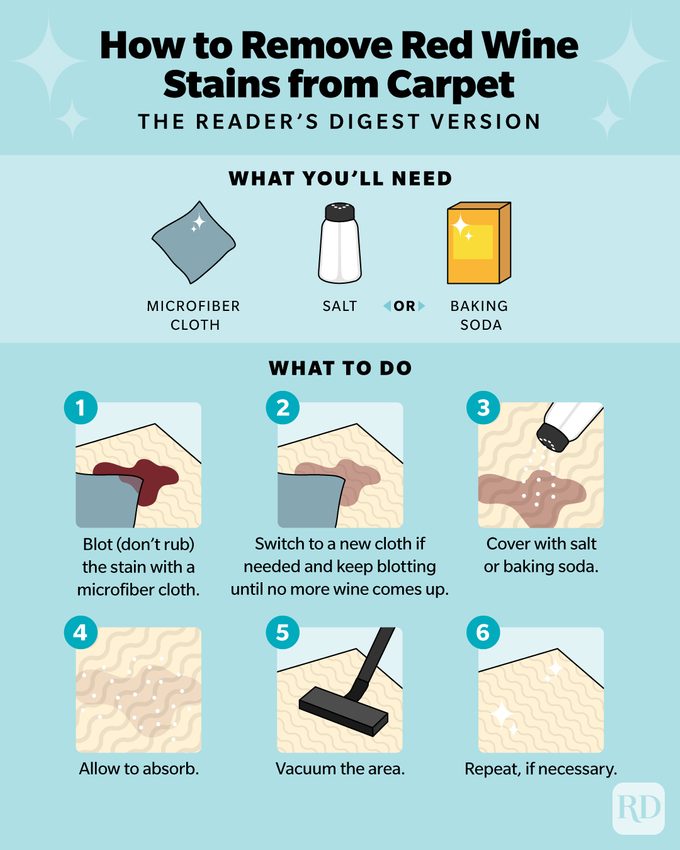 How to Remove Red Wine Stains from Carpet

THE READER'S DIGEST VERSION

WHAT YOU'LL NEED

MICROFIBER CLOTH

SALT

OR

BAKING SODA

WHAT TO DO

1
Blot (don't rub) the stain with a microfiber cloth.

2
Switch to a new cloth if needed and keep blotting until no more wine comes up.

3
Cover with salt or baking soda.

4
Allow to absorb.

5
Vacuum the area.

6
Repeat, if necessary.

RD