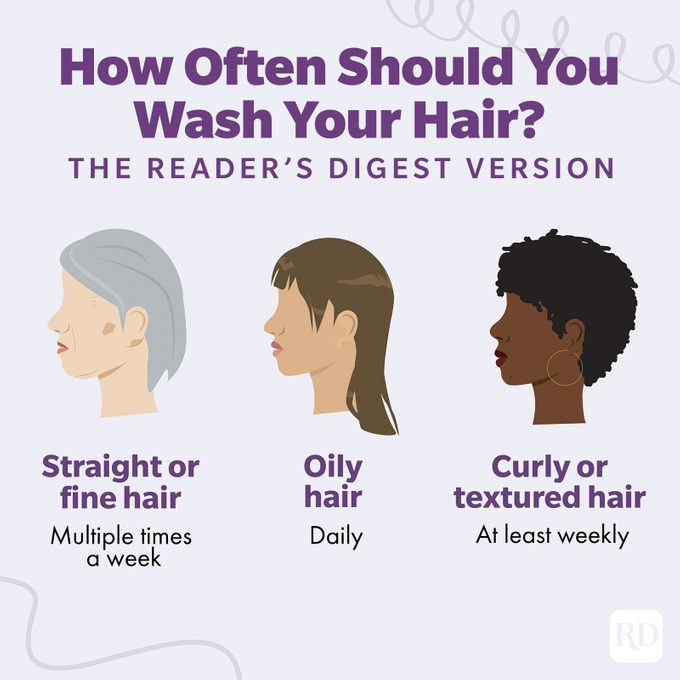 How Often Should You Wash Your Hair?
THE READER'S DIGEST VERSION

Straight or fine hair
Multiple times a week

Oily hair
Daily

Curly or textured hair
At least weekly

RD