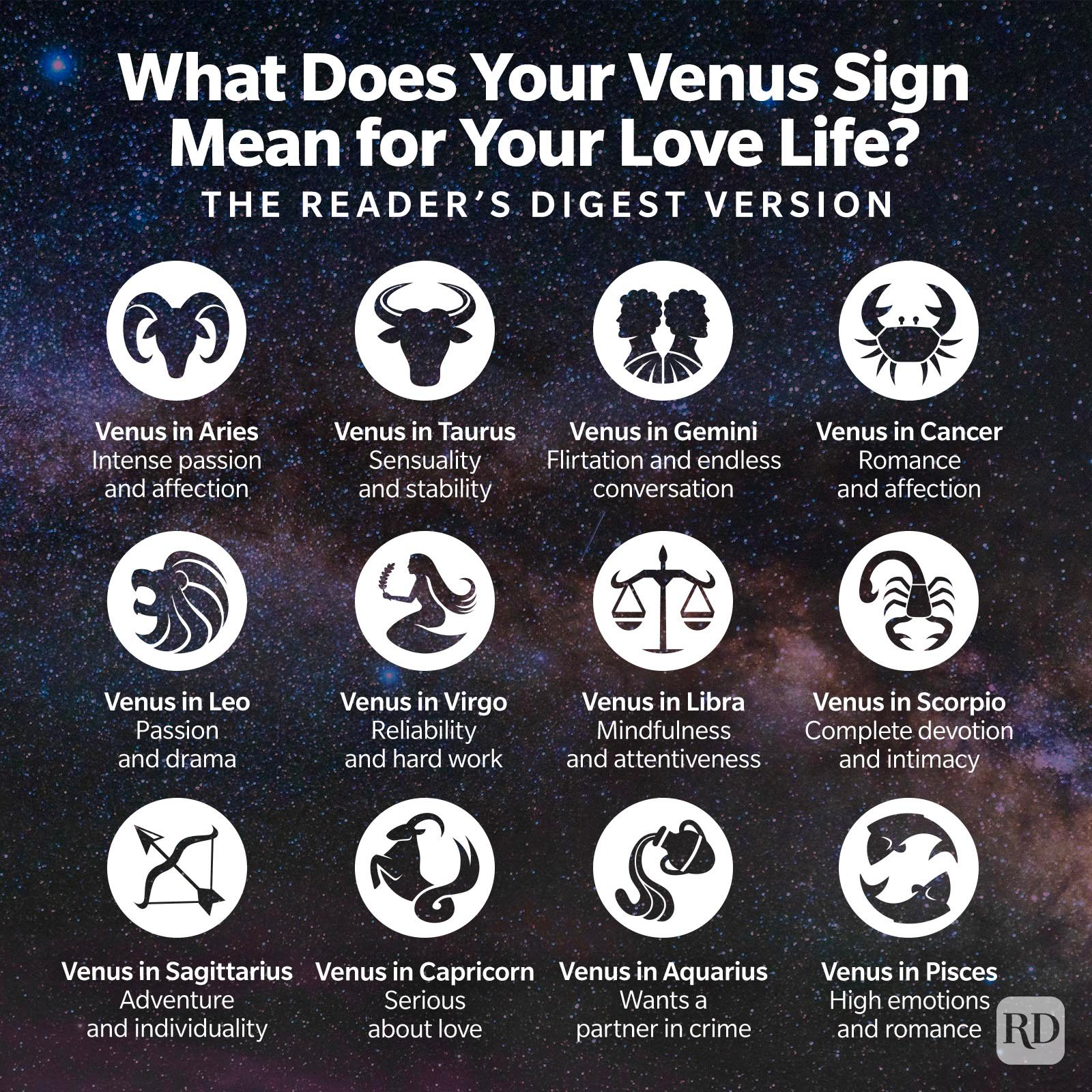 What Does Your Venus Sign Mean for Your Love Life?

THE READER'S DIGEST VERSION

Venus in Aries
Intense passion and affection

Venus in Taurus
Sensuality and stability

Venus in Gemini
Flirtation and endless conversation

Venus in Cancer
Romance and affection

Venus in Leo
Passion and drama

Venus in Virgo
Reliability and hard work

Venus in Libra
Mindfulness and attentiveness

Venus in Scorpio
Complete devotion and intimacy

Venus in Sagittarius
Adventure and individuality

Venus in Capricorn
Serious about love

Venus in Aquarius
Wants a partner in crime

Venus in Pisces
High emotions and romance

RD