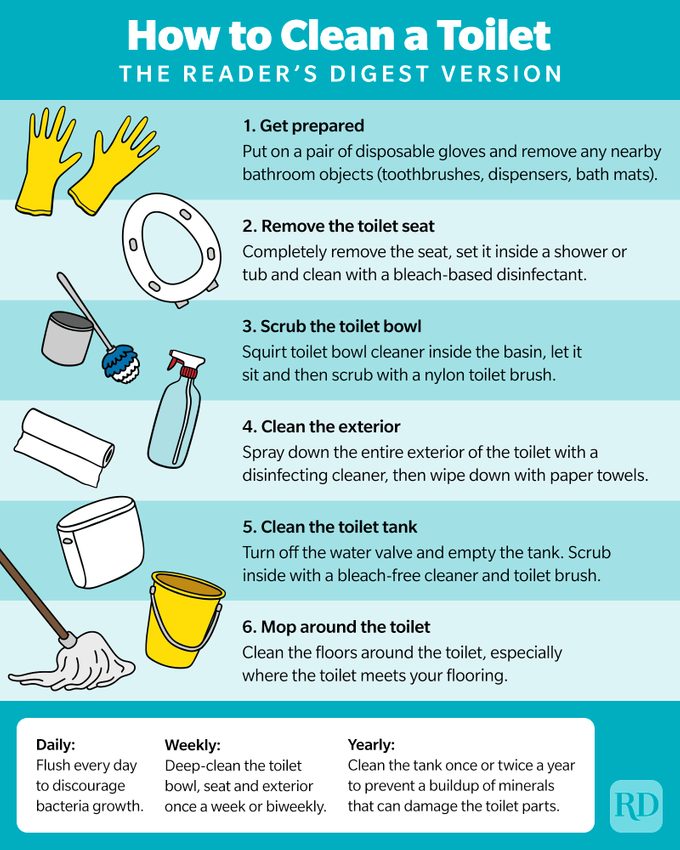 How to Clean a Toilet
THE READER'S DIGEST VERSION

1. Get prepared
Put on a pair of disposable gloves and remove any nearby bathroom objects (toothbrushes, dispensers, bath mats).

2. Remove the toilet seat
Completely remove the seat, set it inside a shower or tub and clean with a bleach-based disinfectant.

3. Scrub the toilet bowl
Squirt toilet bowl cleaner inside the basin, let it sit and then scrub with a nylon toilet brush.

4. Clean the exterior
Spray down the entire exterior of the toilet with a disinfecting cleaner, then wipe down with paper towels.

5. Clean the toilet tank
Turn off the water valve and empty the tank. Scrub inside with a bleach-free cleaner and toilet brush.

6. Mop around the toilet
Clean the floors around the toilet, especially where the toilet meets your flooring.

Daily:
Flush every day to discourage bacteria growth.

Weekly:
Deep-clean the toilet bowl, seat and exterior once a week or biweekly.

Yearly:
Clean the tank once or twice a year to prevent a buildup of minerals that can damage the toilet parts.

RD