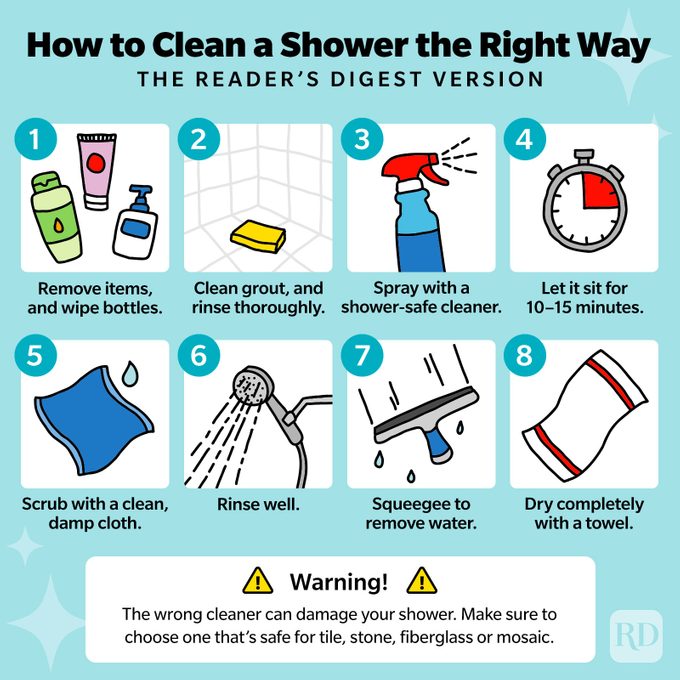 How to Clean a Shower the Right Way

THE READER'S DIGEST VERSION

1
Remove items, and wipe bottles.

2
Clean grout, and rinse thoroughly.

3
Spray with a shower-safe cleaner.

4
Let it sit for 10–15 minutes.

5
Scrub with a clean, damp cloth.

6
Rinse well.

7
Squeegee to remove water.

8
Dry completely with a towel.

Warning!

The wrong cleaner can damage your shower. Make sure to choose one that's safe for tile, stone, fiberglass or mosaic.

RD