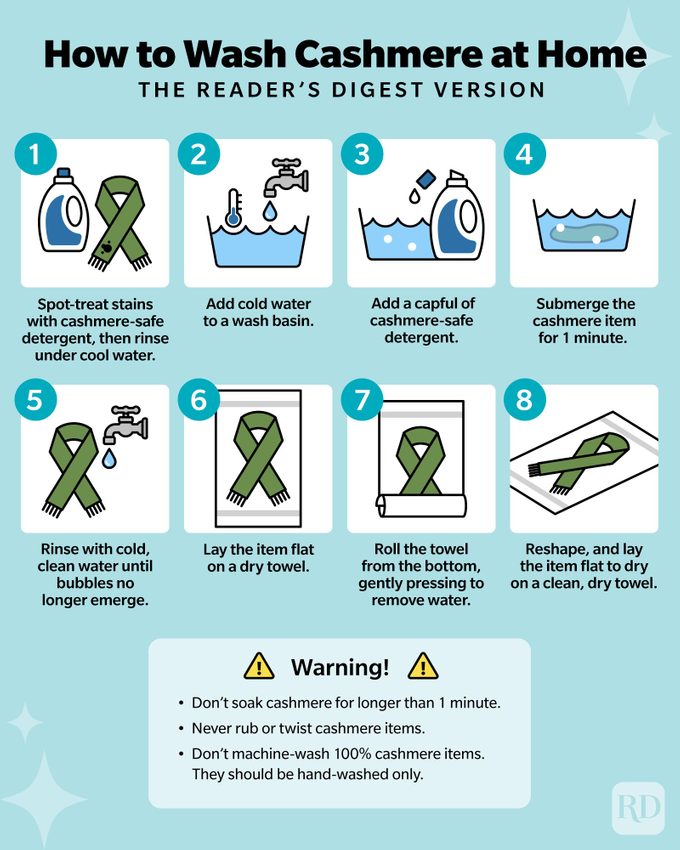 How to Wash Cashmere at Home
THE READER'S DIGEST VERSION

1
Spot-treat stains with cashmere-safe detergent, then rinse under cool water.

2
Add cold water to a wash basin.

3
Add a capful of cashmere-safe detergent.

4
Submerge the cashmere item for 1 minute.

5
Rinse with cold, clean water until bubbles no longer emerge.

6
Lay the item flat on a dry towel.

7
Roll the towel from the bottom, gently pressing to remove water.

8
Reshape, and lay the item flat to dry on a clean, dry towel.

Warning!
• Don't soak cashmere for longer than 1 minute.
• Never rub or twist cashmere items.
• Don't machine-wash 100% cashmere items. They should be hand-washed only.

RD