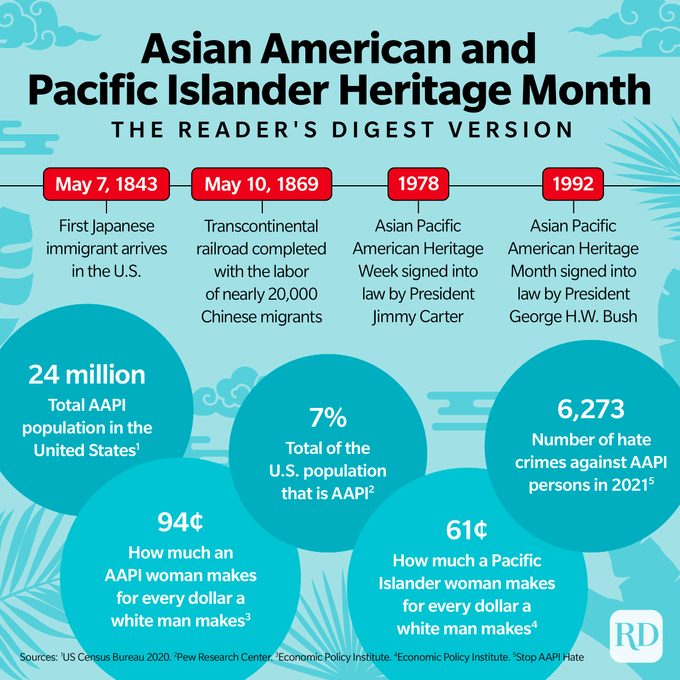 Asian American and Pacific Islander Heritage Month

THE READER'S DIGEST VERSION

May 7, 1843

First Japanese immigrant arrives in the U.S.

May 10, 1869

Transcontinental railroad completed with the labor of nearly 20,000 Chinese migrants

1978

Asian Pacific American Heritage Week signed into law by President Jimmy Carter

1992

Asian Pacific American Heritage Month signed into law by President George H.W. Bush

24 million

Total AAPI population in the United States$^1$

7%

Total of the U.S. population that is AAPI$^2$

6,273

Number of hate crimes against AAPI persons in 2021$^5$

94¢

How much an AAPI woman makes for every dollar a white man makes$^3$

61¢

How much a Pacific Islander woman makes for every dollar a white man makes$^4$

RD

Sources: $^1$US Census Bureau 2020. $^2$Pew Research Center. $^3$Economic Policy Institute. $^4$Economic Policy Institute. $^5$Stop AAPI Hate