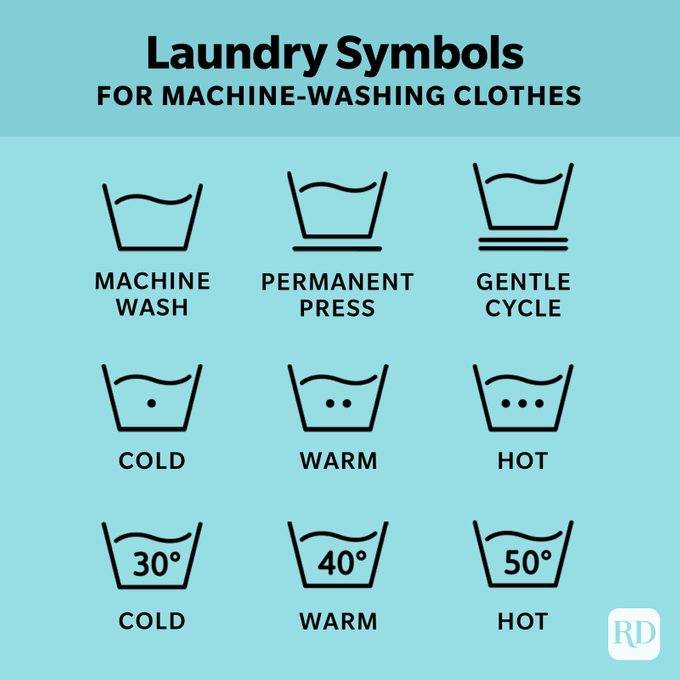 Laundry Symbols
FOR MACHINE-WASHING CLOTHES

MACHINE WASH

PERMANENT PRESS

GENTLE CYCLE

COLD

WARM

HOT

30°
COLD

40°
WARM

50°
HOT

RD