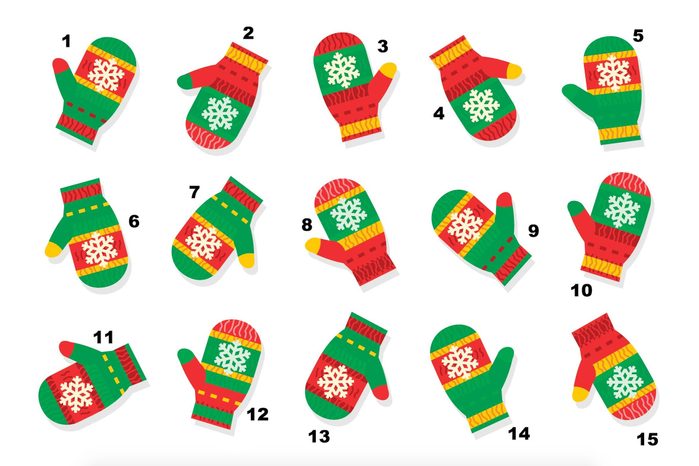 1 2 3 4 5
6 7 8 9 10
11 12 13 14 15