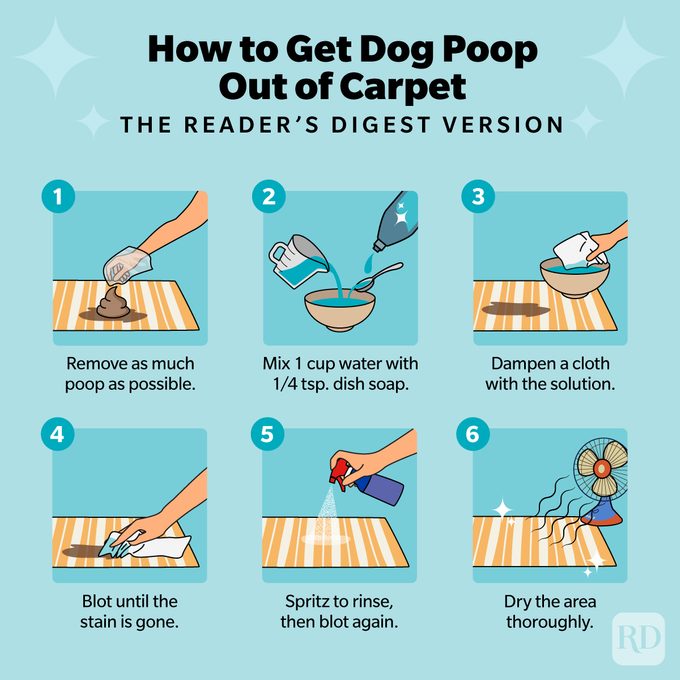 How to Get Dog Poop Out of Carpet
THE READER'S DIGEST VERSION

1
Remove as much poop as possible.

2
Mix 1 cup water with 1/4 tsp. dish soap.

3
Dampen a cloth with the solution.

4
Blot until the stain is gone.

5
Spritz to rinse, then blot again.

6
Dry the area thoroughly.

RD